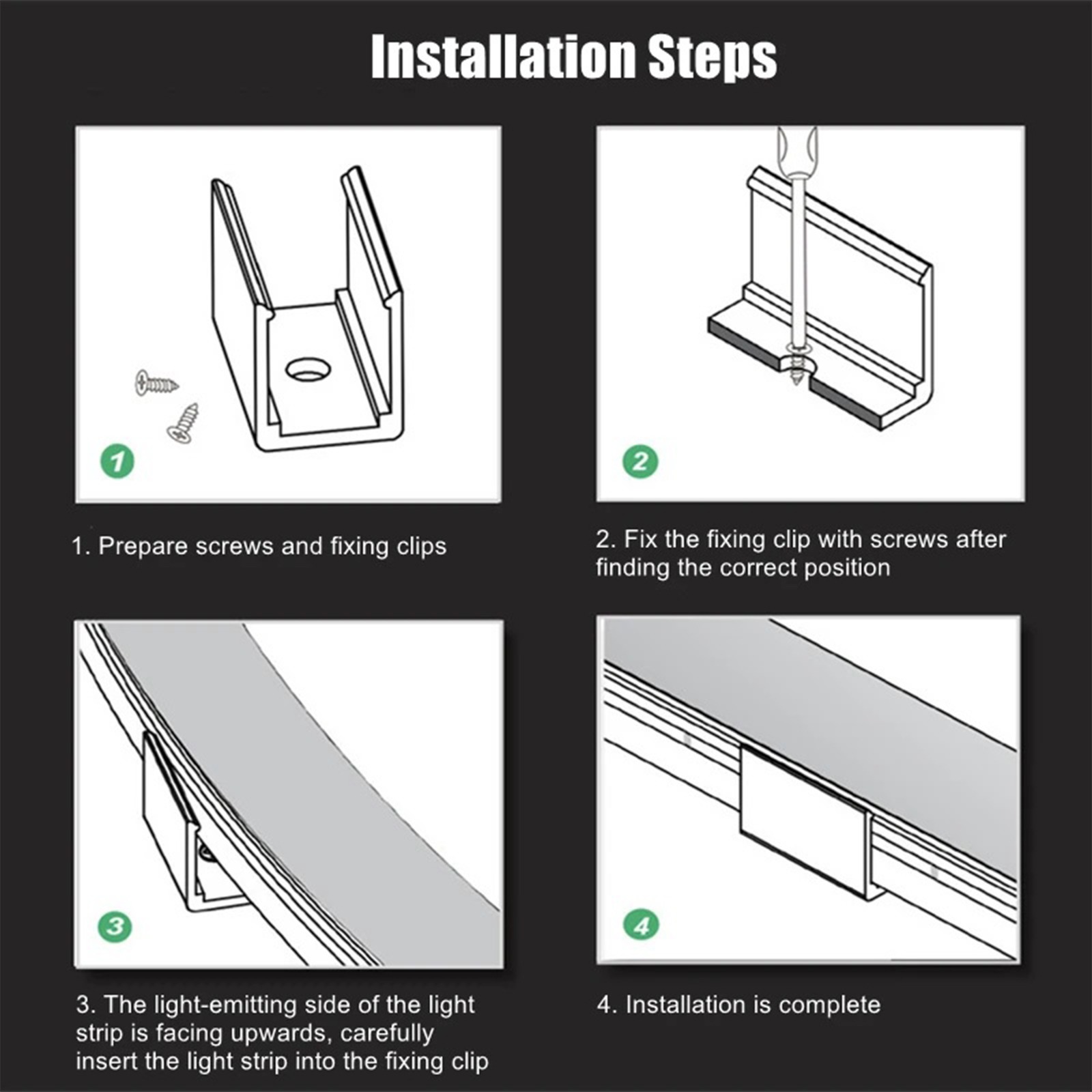 Installation Steps

1

1. Prepare screws and fixing clips

2

2. Fix the fixing clip with screws after finding the correct position

3

3. The light-emitting side of the light strip is facing upwards, carefully insert the light strip into the fixing clip

4

4. Installation is complete