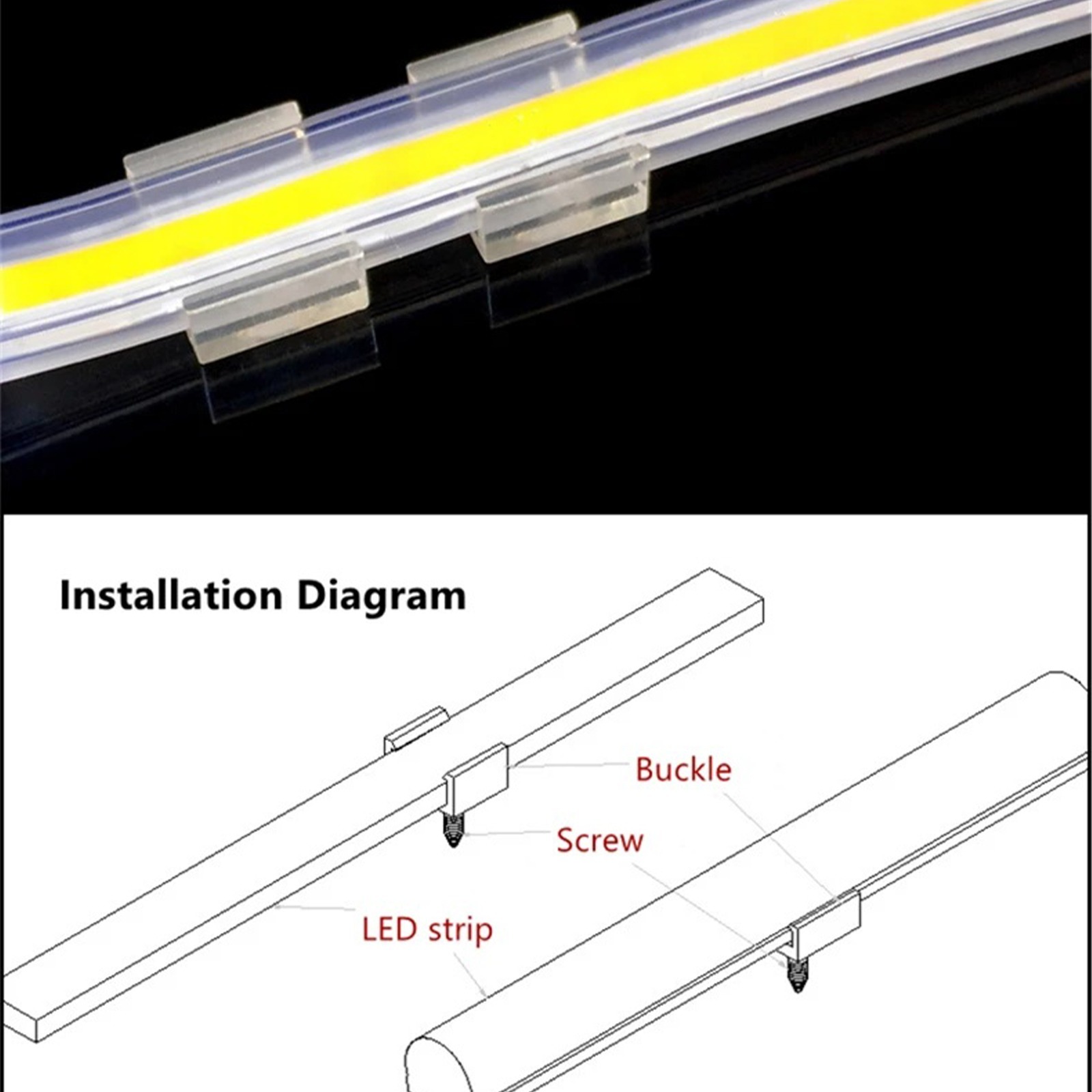 Installation Diagram

Buckle

Screw

LED strip