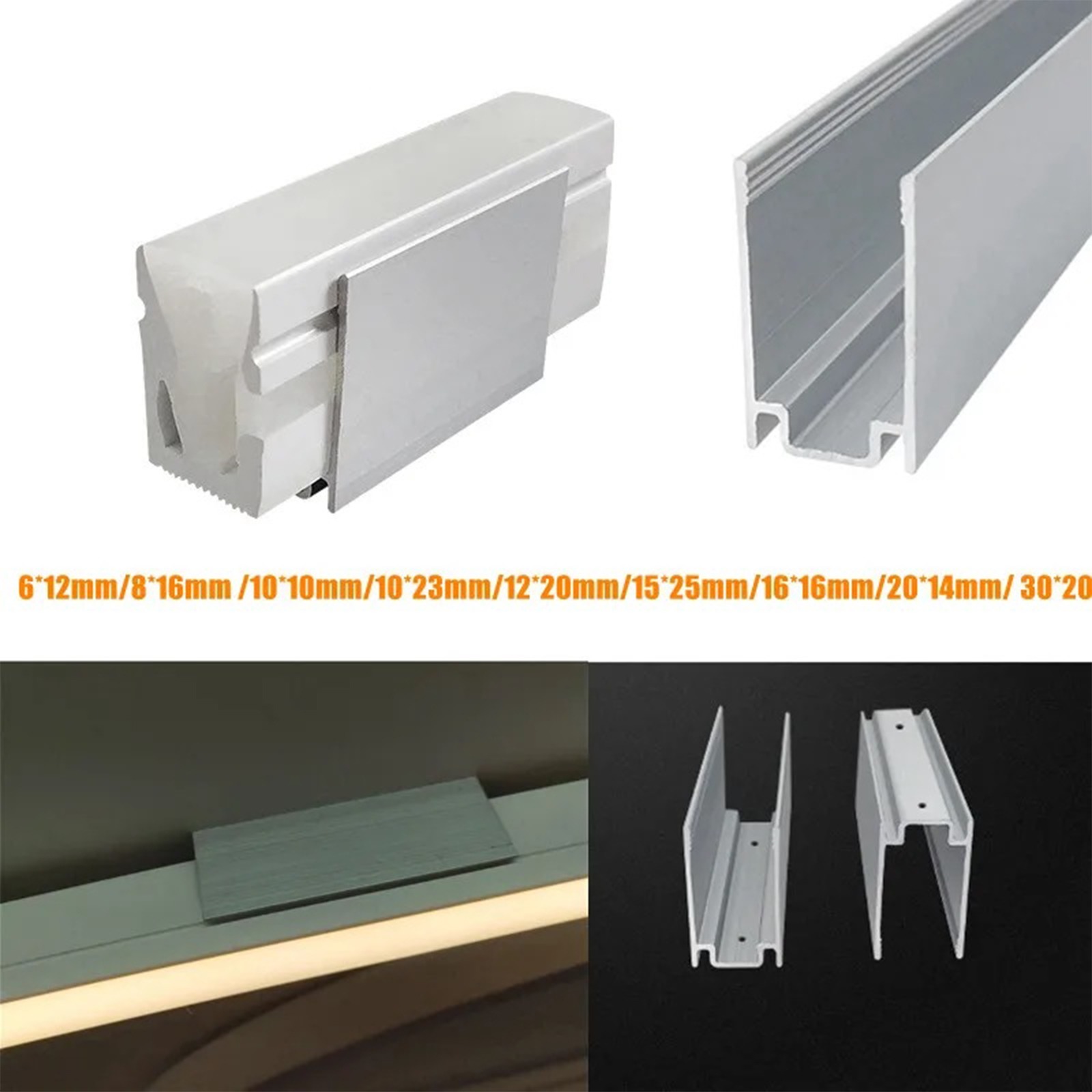 6*12mm/8*16mm /10*10mm/10*23mm/12*20mm/15*25mm/16*16mm/20*14mm/ 30*20