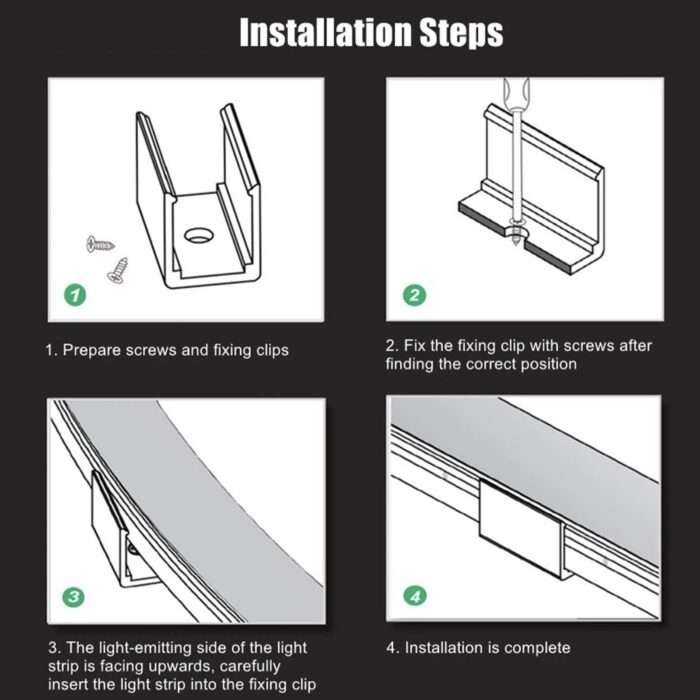 Installation Steps

1

1. Prepare screws and fixing clips

2

2. Fix the fixing clip with screws after finding the correct position

3

3. The light-emitting side of the light strip is facing upwards, carefully insert the light strip into the fixing clip

4

4. Installation is complete